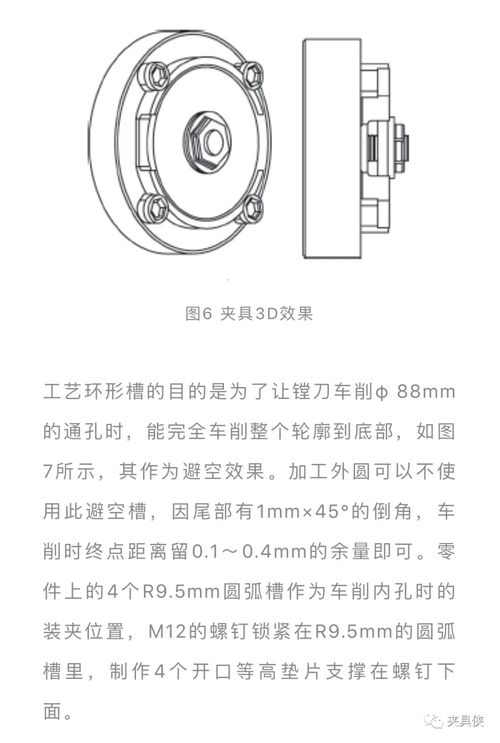 图6 夹具3D效果

工艺环形槽的目的是为了让镗刀车削φ 88mm的通孔时，能完全车削整个轮廓到底部，如图7所示，其作为避空效果。加工外圆可以不使用此避空槽，因尾部有1mm×45°的倒角，车削时终点距离留0.1～0.4mm的余量即可。零件上的4个R9.5mm圆弧槽作为车削内孔时的装夹位置，M12的螺钉锁紧在R9.5mm的圆弧槽里，制作4个开口等高垫片支撑在螺钉下面。

夹具侠